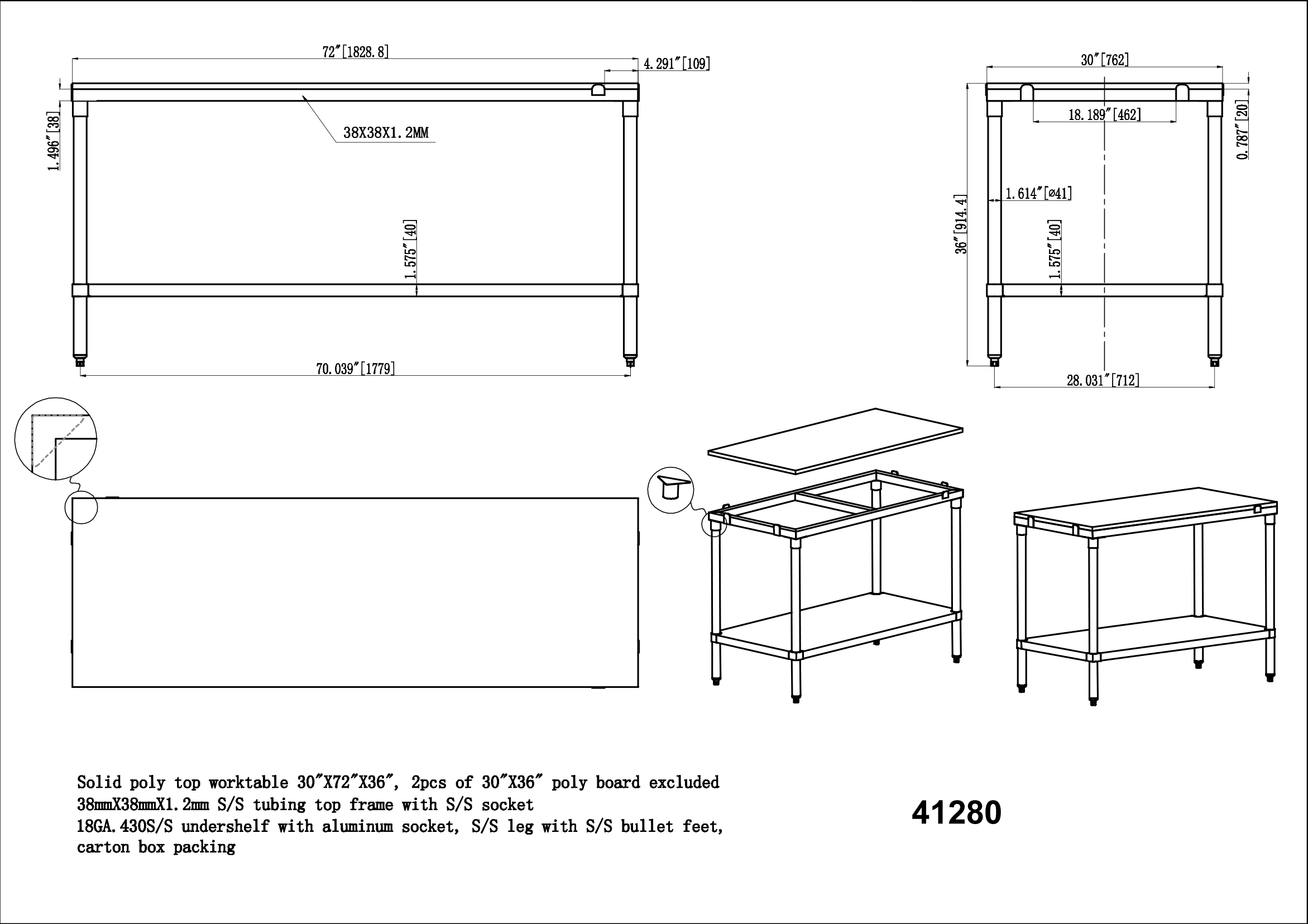 72"[1828.8]

4.291"[109]

1.496"[38]

38X38X1.2MM

1.575"[40]

70.039"[1779]

30"[762]

18.189"[462]

0.787"[20]

1.614"[⌀41]

36"[914.4]

1.575"[40]

28.031"[712]

Solid poly top worktable 30"X72"X36", 2pcs of 30"X36" poly board excluded
38mmX38mmX1.2mm S/S tubing top frame with S/S socket
18GA.430S/S undershelf with aluminum socket, S/S leg with S/S bullet feet,
carton box packing

41280